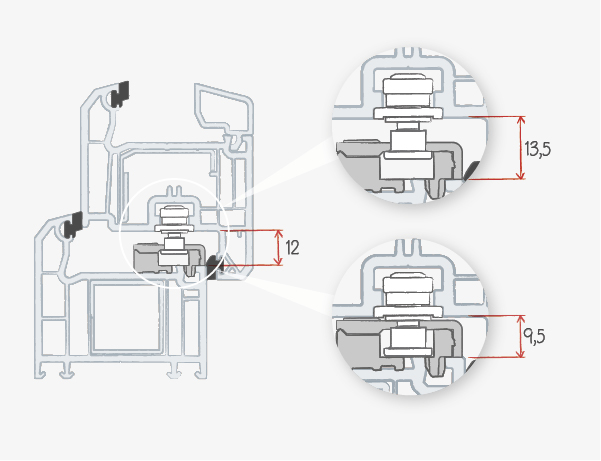 12

13,5

9,5