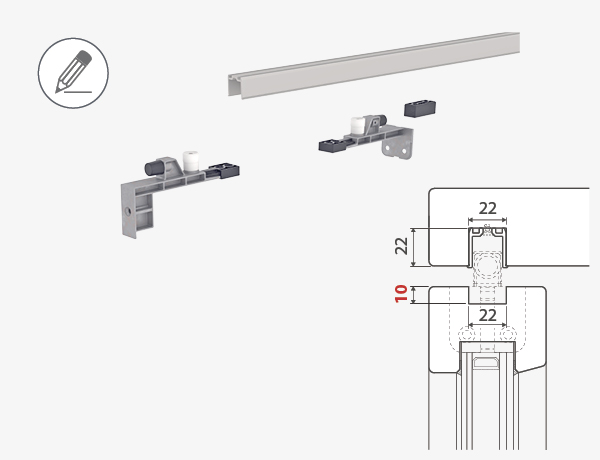 22

22

10

22